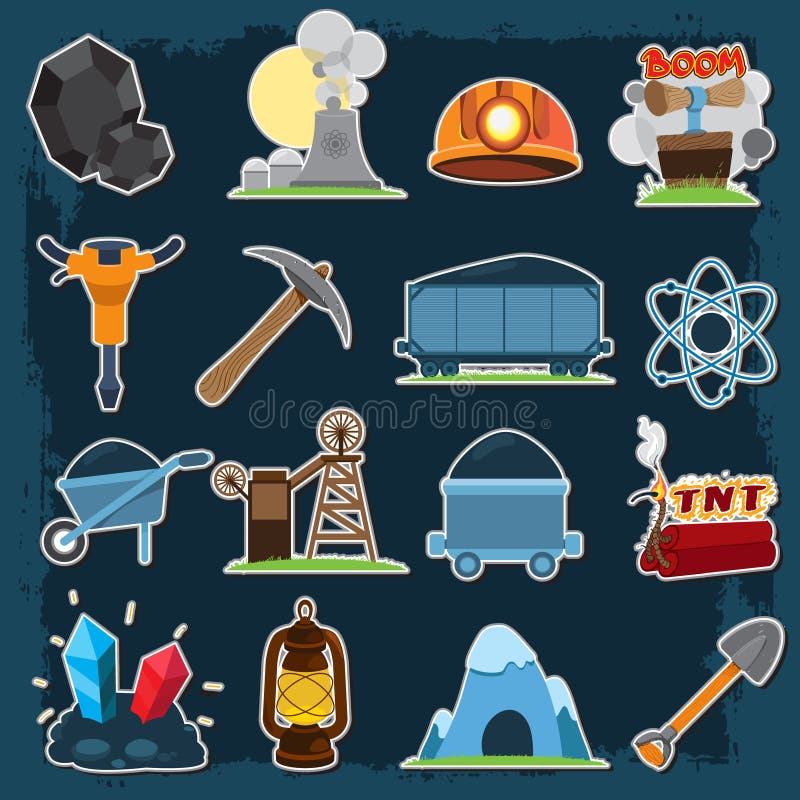 BOOM

dreamstime®

TNT