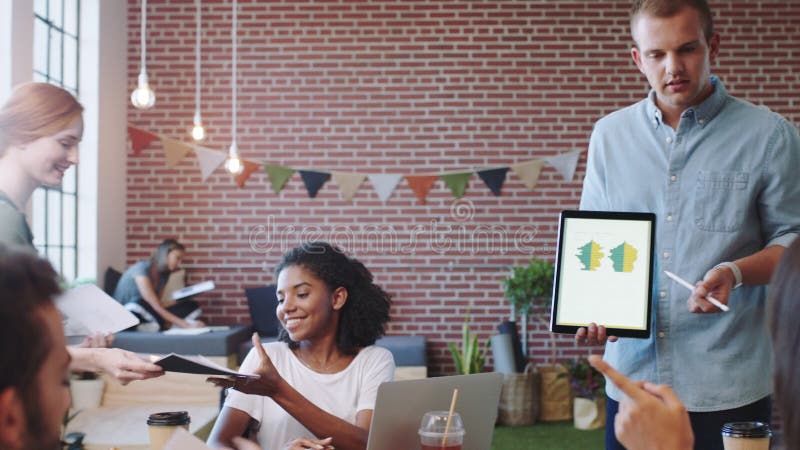 dreamstime