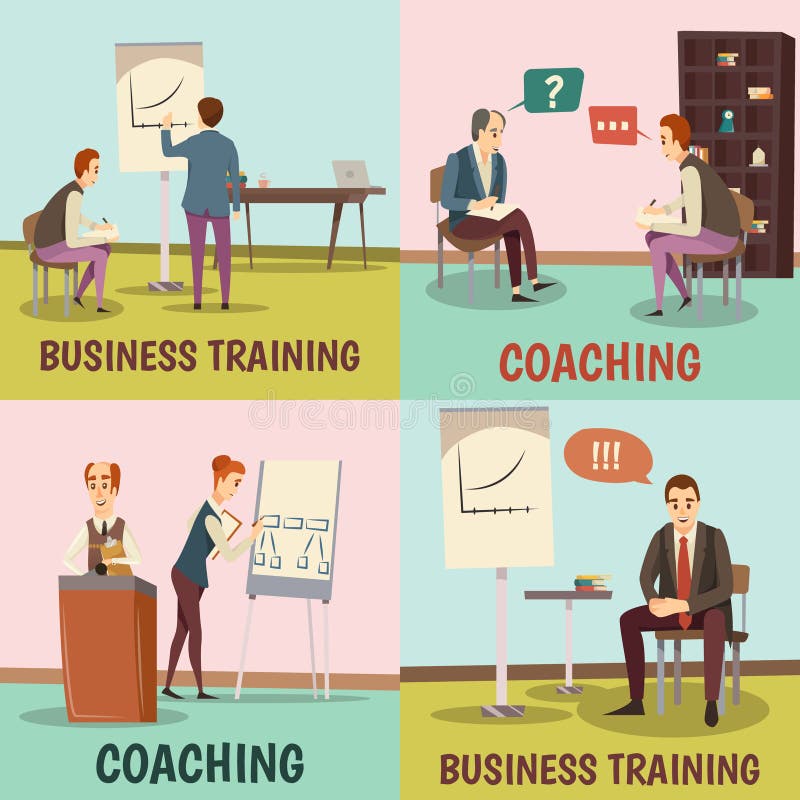 BUSINESS TRAINING

?

...

COACHING

dreamstime

COACHING

!!!

BUSINESS TRAINING