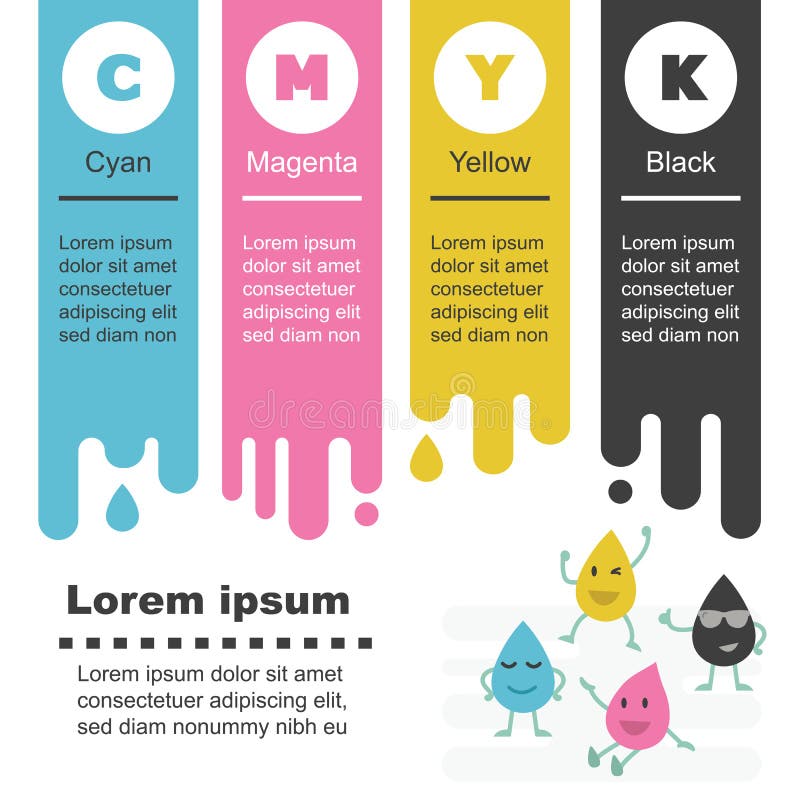 C

Cyan

Lorem ipsum dolor sit amet consectetuer adipiscing elit sed diam non

M

Magenta

Lorem ipsum dolor sit amet consectetuer adipiscing elit sed diam non

Y

Yellow

Lorem ipsum dolor sit amet consectetuer adipiscing elit sed diam non

K

Black

Lorem ipsum dolor sit amet consectetuer adipiscing elit sed diam non

dreamstime

Lorem ipsum

Lorem ipsum dolor sit amet consectetuer adipiscing elit, sed diam nonummy nibh eu