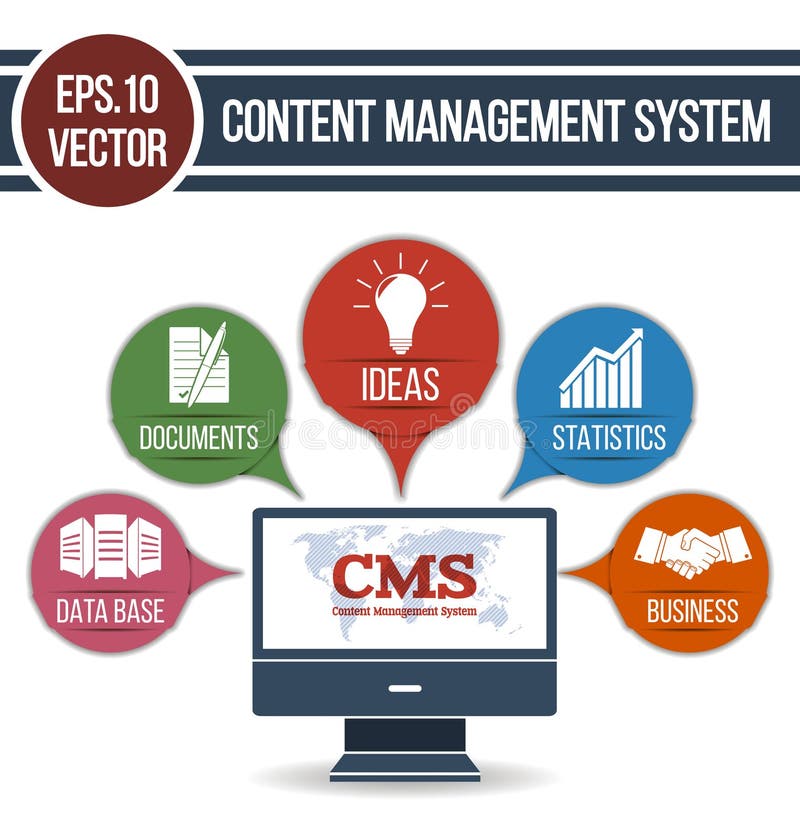 EPS.10 VECTOR

CONTENT MANAGEMENT SYSTEM

DOCUMENTS

IDEAS

STATISTICS

dreamstime

DATA BASE

CMS
Content Management System

BUSINESS