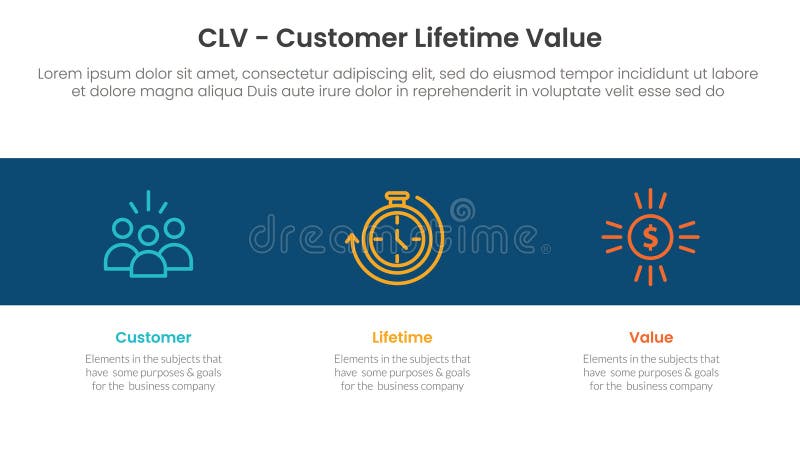 CLV - Customer Lifetime Value

Lorem ipsum dolor sit amet, consectetur adipiscing elit, sed do eiusmod tempor incididunt ut labore et dolore magna aliqua Duis aute irure dolor in reprehenderit in voluptate velit esse sed do

dreamstime®

$

Customer

Elements in the subjects that have some purposes & goals for the business company

Lifetime

Elements in the subjects that have some purposes & goals for the business company

Value

Elements in the subjects that have some purposes & goals for the business company