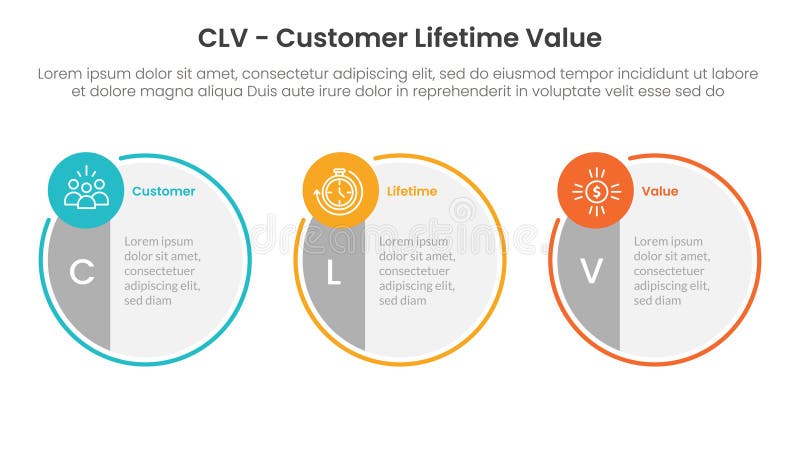 CLV - Customer Lifetime Value

Lorem ipsum dolor sit amet, consectetur adipiscing elit, sed do eiusmod tempor incididunt ut labore et dolore magna aliqua Duis aute irure dolor in reprehenderit in voluptate velit esse sed do

Customer

C

Lorem ipsum dolor sit amet, consectetuer adipiscing elit, sed diam

Lifetime

L

Lorem ipsum dolor sit amet, consectetuer adipiscing elit, sed diam

Value

V

Lorem ipsum dolor sit amet, consectetuer adipiscing elit, sed diam

dreamstime