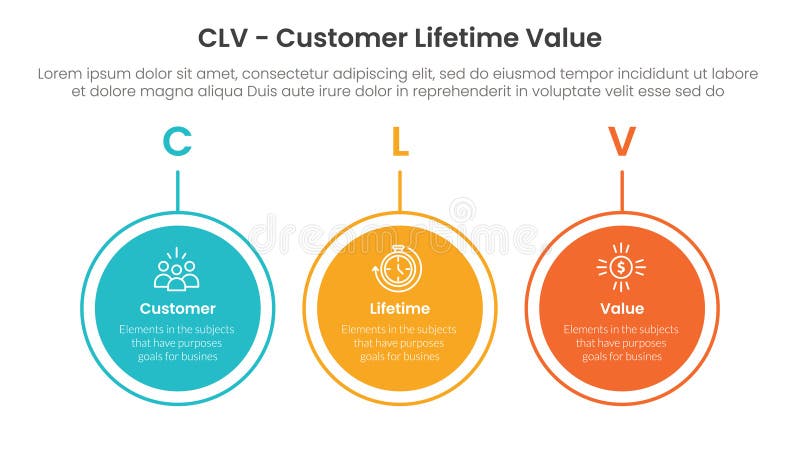 CLV - Customer Lifetime Value

Lorem ipsum dolor sit amet, consectetur adipiscing elit, sed do eiusmod tempor incididunt ut labore et dolore magna aliqua Duis aute irure dolor in reprehenderit in voluptate velit esse sed do

C

Customer

Elements in the subjects that have purposes goals for busines

L

Lifetime

Elements in the subjects that have purposes goals for busines

V

Value

Elements in the subjects that have purposes goals for busines

dreamstime