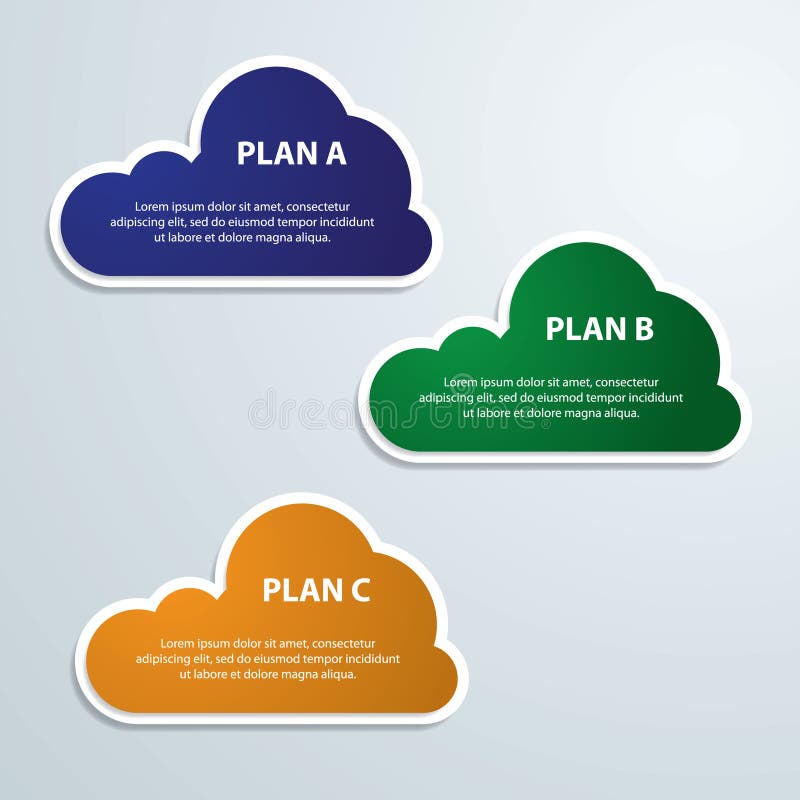 PLAN A

Lorem ipsum dolor sit amet, consectetur adipiscing elit, sed do eiusmod tempor incididunt ut labore et dolore magna aliqua.

PLAN B

Lorem ipsum dolor sit amet, consectetur adipiscing elit, sed do eiusmod tempor incididunt ut labore et dolore magna aliqua.

dreamstime

PLAN C

Lorem ipsum dolor sit amet, consectetur adipiscing elit, sed do eiusmod tempor incididunt ut labore et dolore magna aliqua.