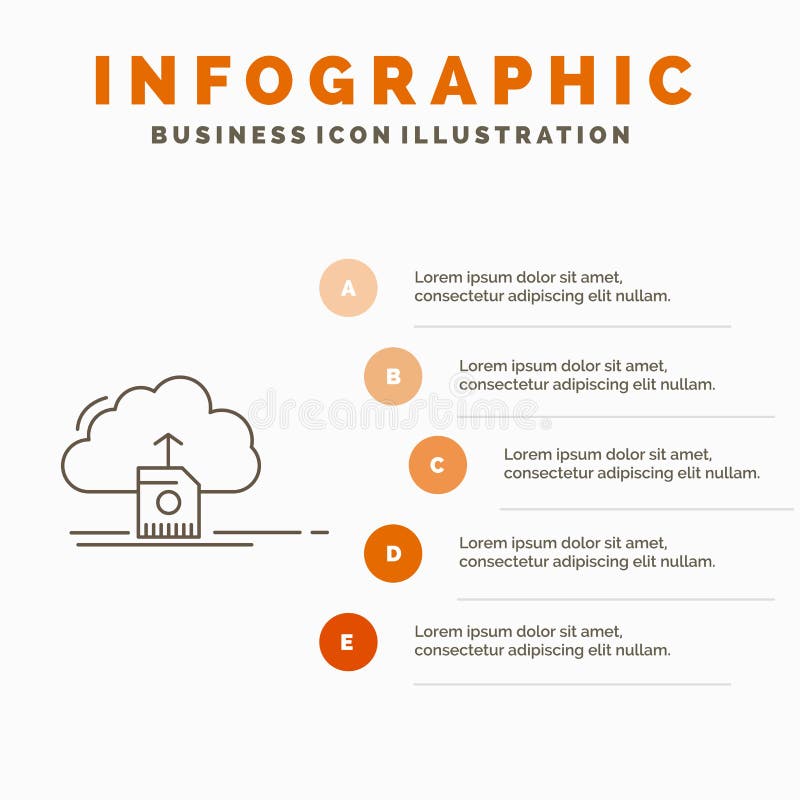 INFOGRAPHIC
BUSINESS ICON ILLUSTRATION

A
Lorem ipsum dolor sit amet, consectetur adipiscing elit nullam.

B
Lorem ipsum dolor sit amet, consectetur adipiscing elit nullam.

dreamstime

C
Lorem ipsum dolor sit amet, consectetur adipiscing elit nullam.

D
Lorem ipsum dolor sit amet, consectetur adipiscing elit nullam.

E
Lorem ipsum dolor sit amet, consectetur adipiscing elit nullam.