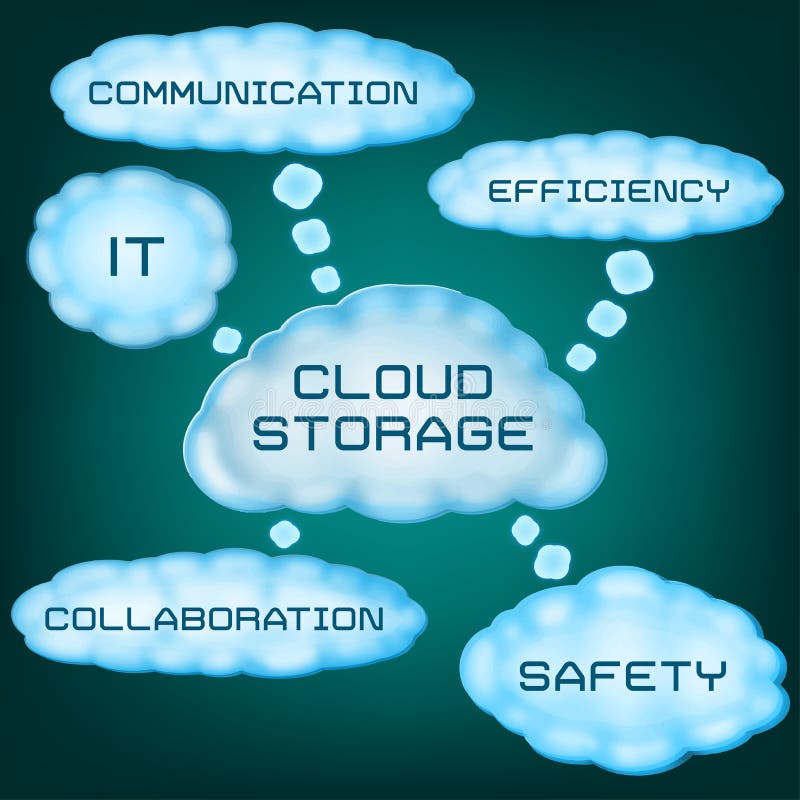 COMMUNICATION

EFFICIENCY

IT

CLOUD STORAGE

COLLABORATION

SAFETY