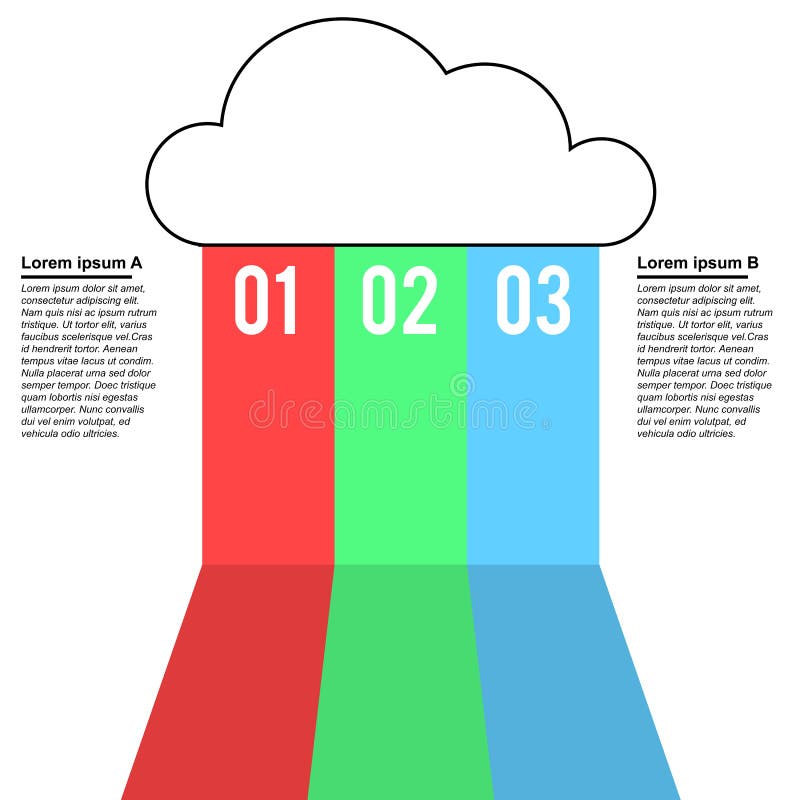 Lorem ipsum A

Lorem ipsum dolor sit amet, consectetur adipiscing elit. Nam quis nisi ac ipsum rutrum tristique. Ut tortor elit, varius faucibus scelerisque vel.Cras id hendrerit tortor. Aenean tempus vitae lacus ut condim. Nulla placerat urna sed dolor semper tempor. Doec tristique quam lobortis nisi egestas ullamcorper. Nunc convallis dui vel enim volutpat, ed vehicula odio ultricies.

01 02 03

dreamstime

Lorem ipsum B

Lorem ipsum dolor sit amet, consectetur adipiscing elit. Nam quis nisi ac ipsum rutrum tristique. Ut tortor elit, varius faucibus scelerisque vel.Cras id hendrerit tortor. Aenean tempus vitae lacus ut condim. Nulla placerat urna sed dolor semper tempor. Doec tristique quam lobortis nisi egestas ullamcorper. Nunc convallis dui vel enim volutpat, ed vehicula odio ultricies.