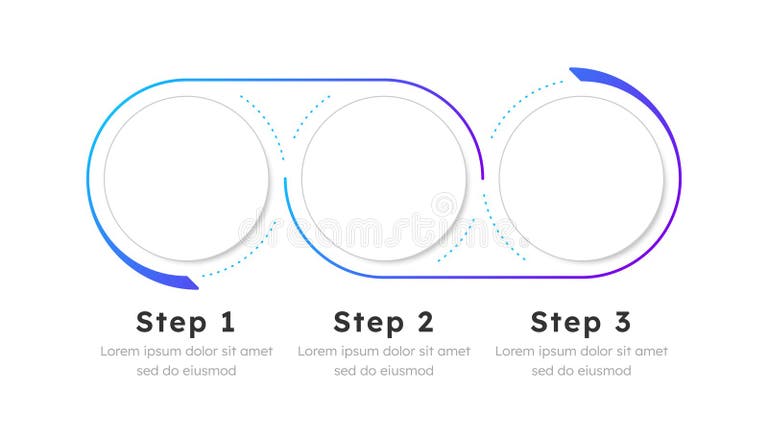 dreamstime

Step 1
Lorem ipsum dolor sit amet sed do eiusmod

Step 2
Lorem ipsum dolor sit amet sed do eiusmod

Step 3
Lorem ipsum dolor sit amet sed do eiusmod