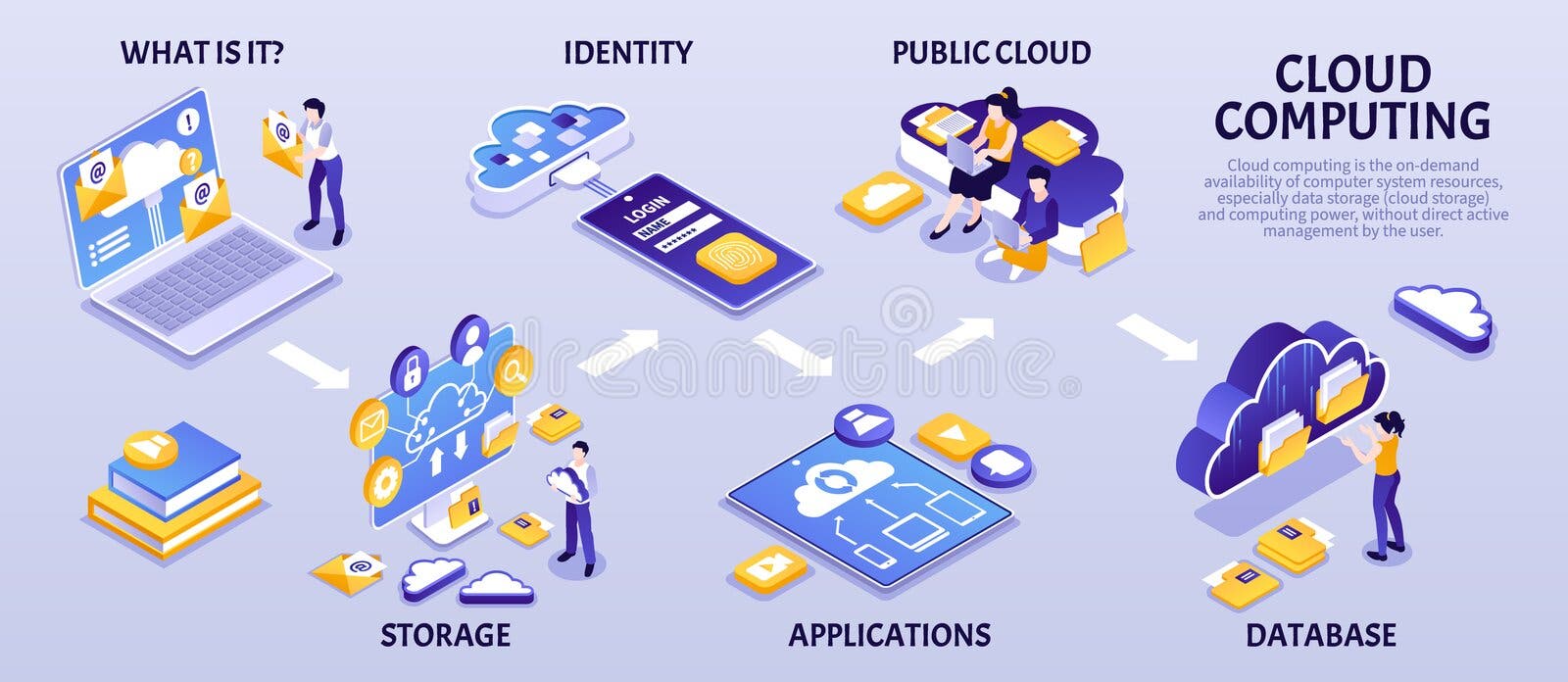 WHAT IS IT?

IDENTITY

PUBLIC CLOUD

CLOUD COMPUTING

Cloud computing is the on-demand availability of computer system resources, especially data storage (cloud storage) and computing power, without direct active management by the user.

LOGIN
NAME
*******

dreamstime

STORAGE

APPLICATIONS

DATABASE