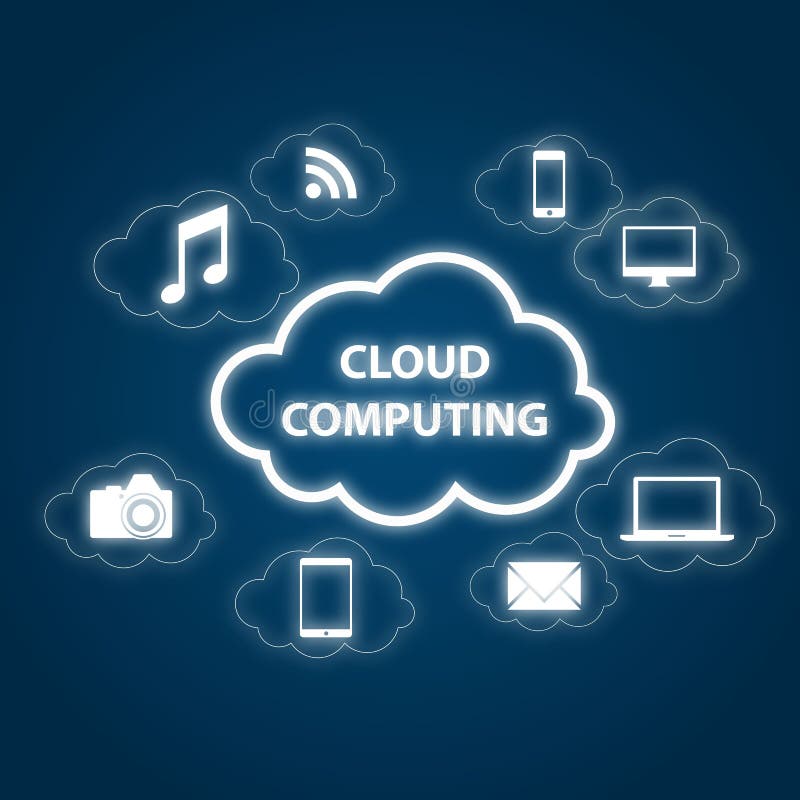 CLOUD
COMPUTING