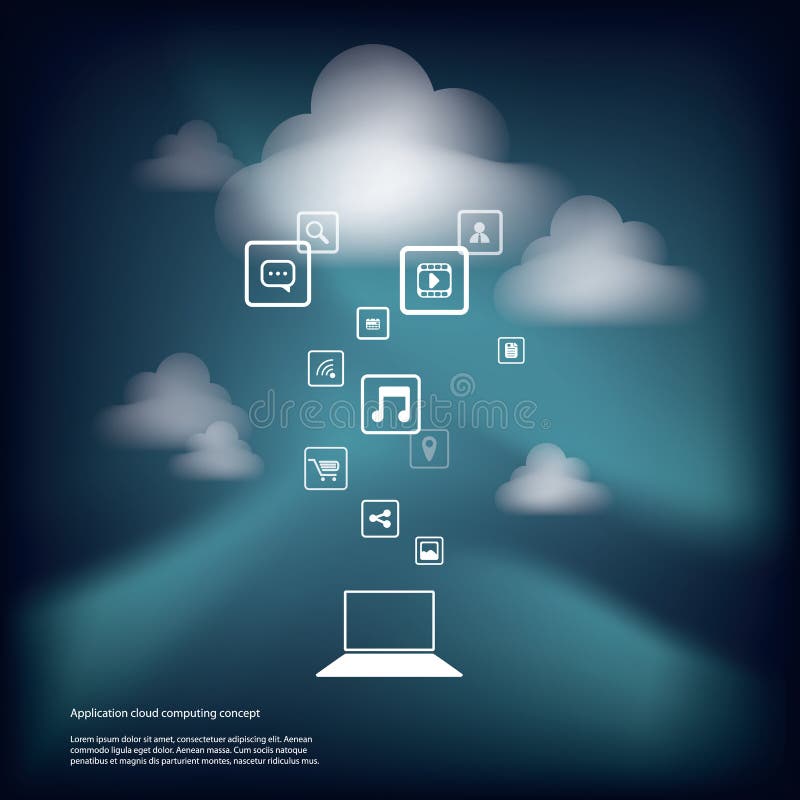 dreamstime

Application cloud computing concept

Lorem ipsum dolor sit amet, consectetuer adipiscing elit. Aenean commodo ligula eget dolor. Aenean massa. Cum sociis natoque penatibus et magnis dis parturient montes, nascetur ridiculus mus.