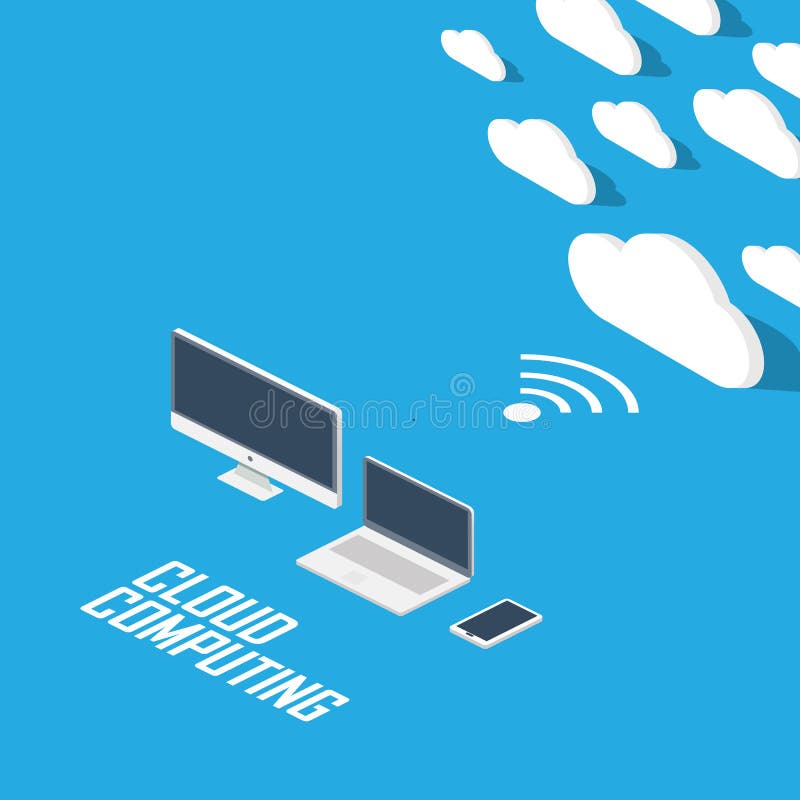 dreamstime

CLOUD
COMPUTING