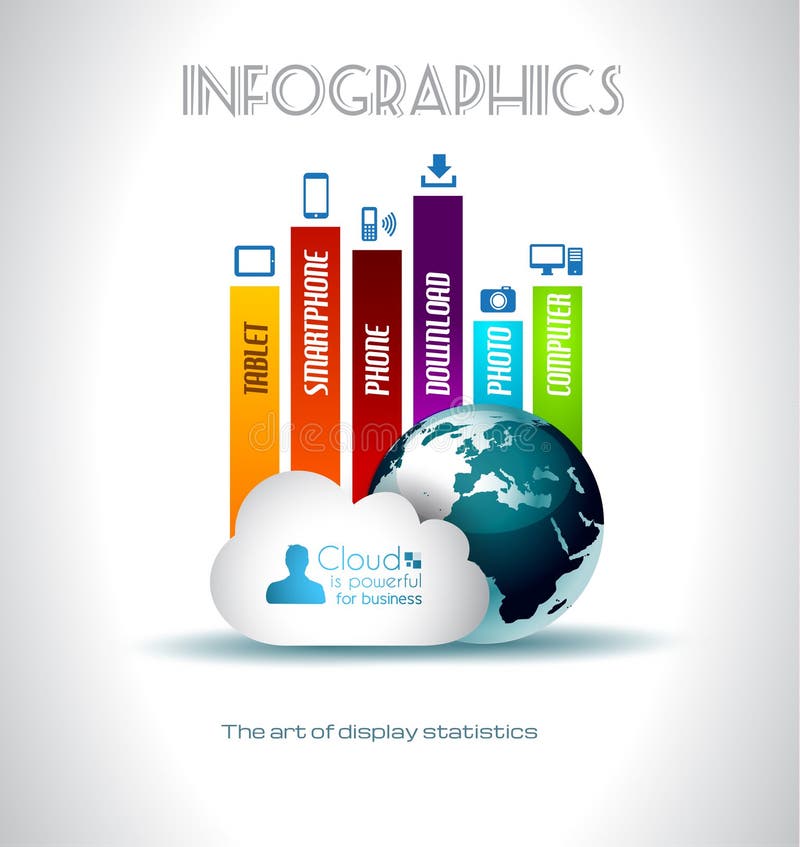 INFOGRAPHICS

TABLET

SMARTPHONE

PHONE

DOWNLOAD

PHOTO

COMPUTER

dreamstime

Cloud
is powerful
for business

The art of display statistics