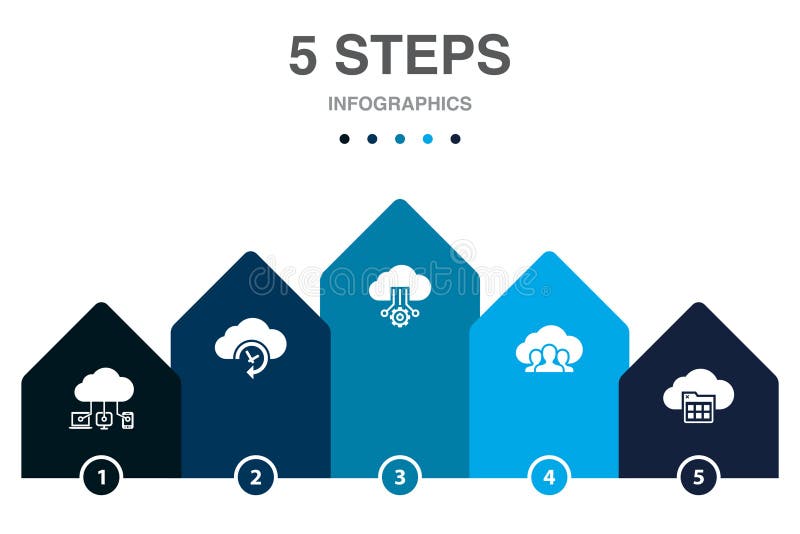 5 STEPS

INFOGRAPHICS

dreamstime

1

2

3

4

5