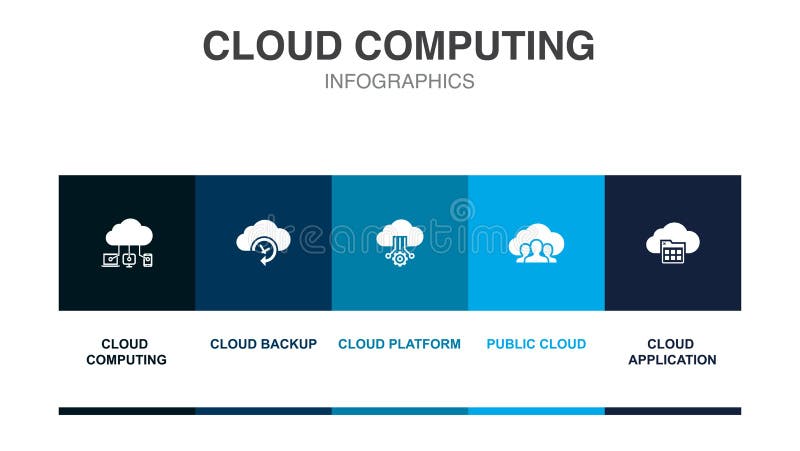 CLOUD COMPUTING
INFOGRAPHICS

dreamstime

CLOUD COMPUTING

CLOUD BACKUP

CLOUD PLATFORM

PUBLIC CLOUD

CLOUD APPLICATION