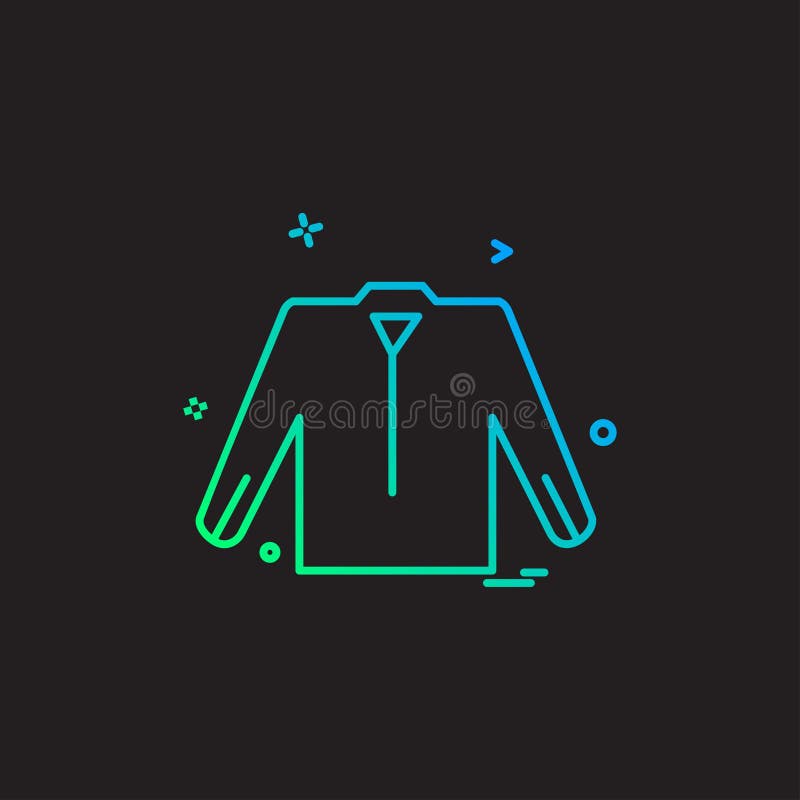 dreamstime