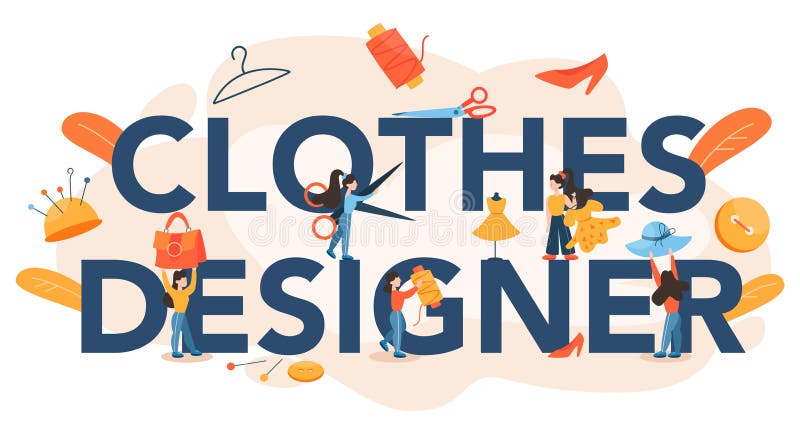 CLOTHES
DESIGNER

dreamstime