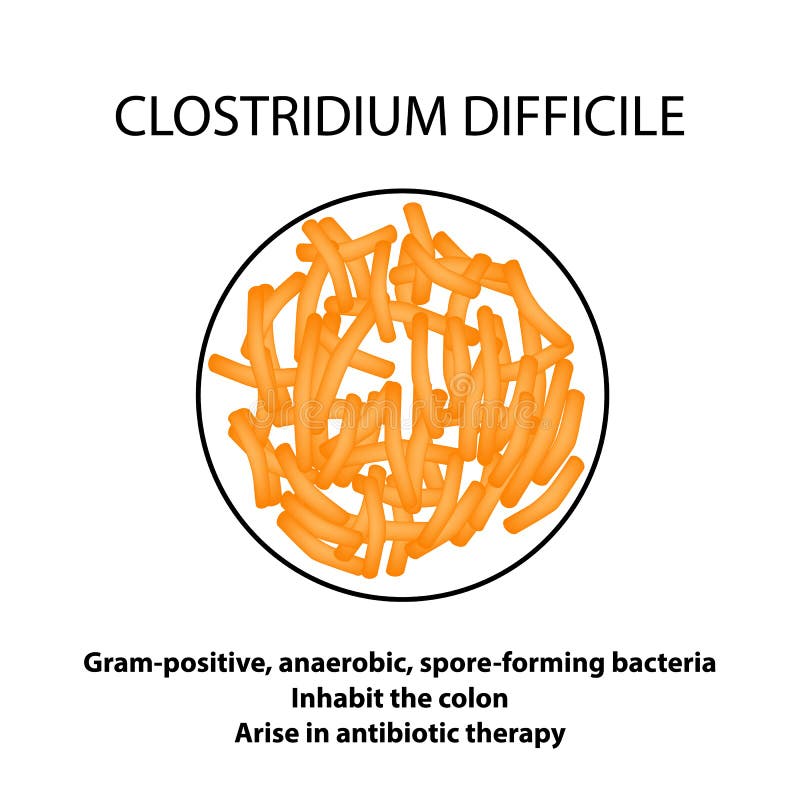 CLOSTRIDIUM DIFFICILE

dreamstime

Gram-positive, anaerobic, spore-forming bacteria
Inhabit the colon
Arise in antibiotic therapy