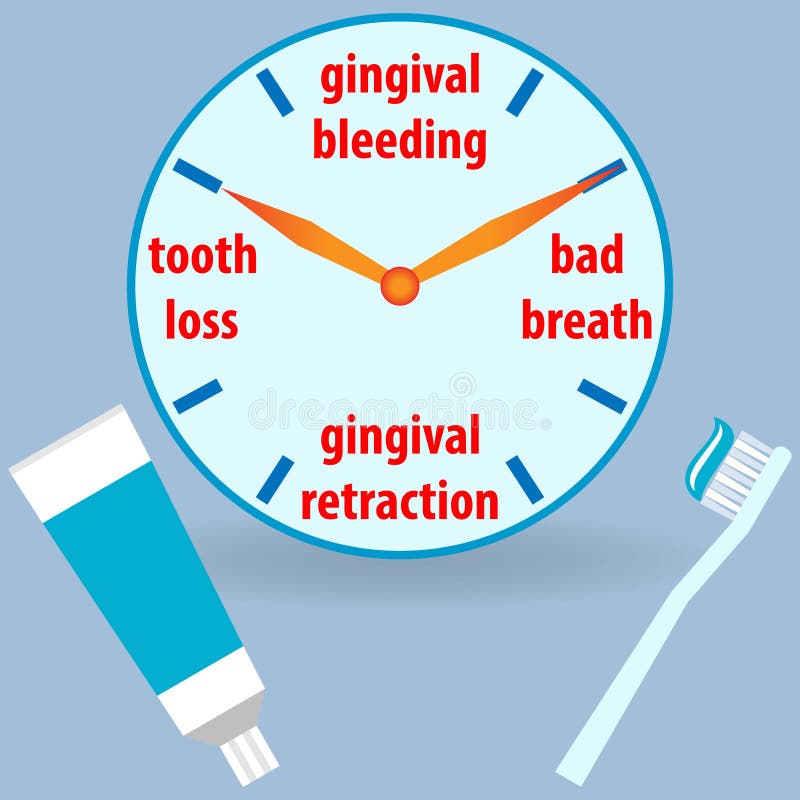 gingival bleeding

tooth loss

bad breath

dreamstime

gingival retraction