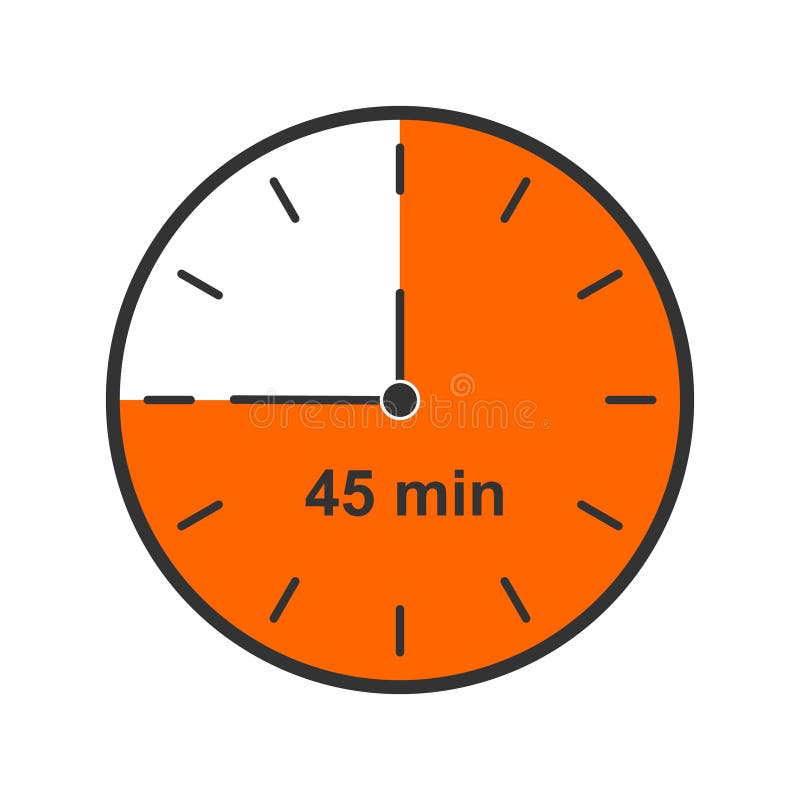 dreamstime

45 min