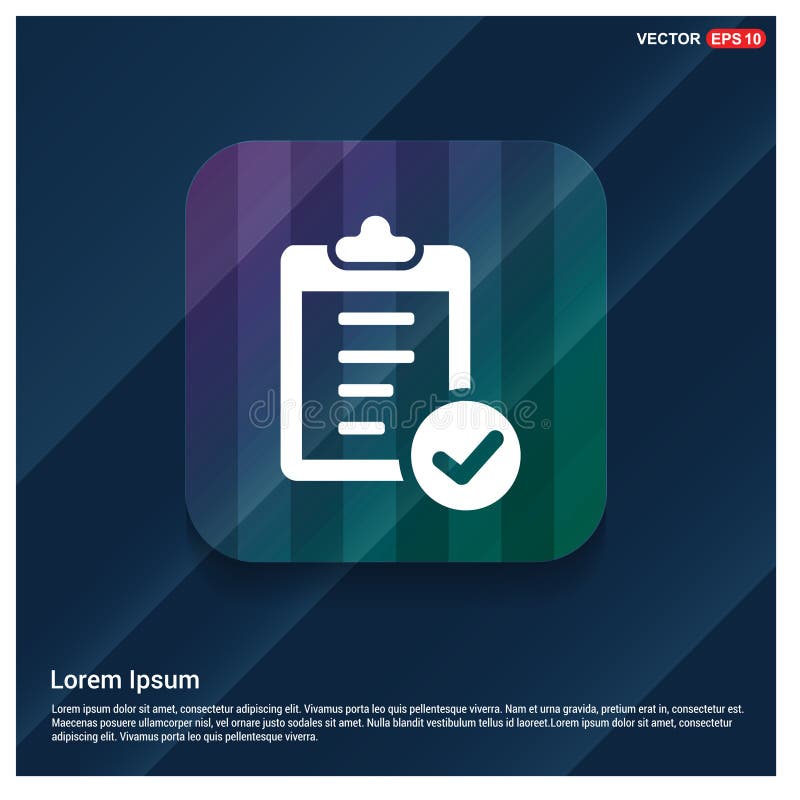 VECTOR EPS 10

dreamstime

Lorem Ipsum

Lorem ipsum dolor sit amet, consectetur adipiscing elit. Vivamus porta leo quis pellentesque viverra. Nam et urna gravida, pretium erat in, consectetur est. Maecenas posuere ullamcorper nisl, vel ornare justo sodales sit amet. Nulla blandit vestibulum tellus id laoreet.Lorem ipsum dolor sit amet, consectetur adipiscing elit. Vivamus porta leo quis pellentesque viverra.