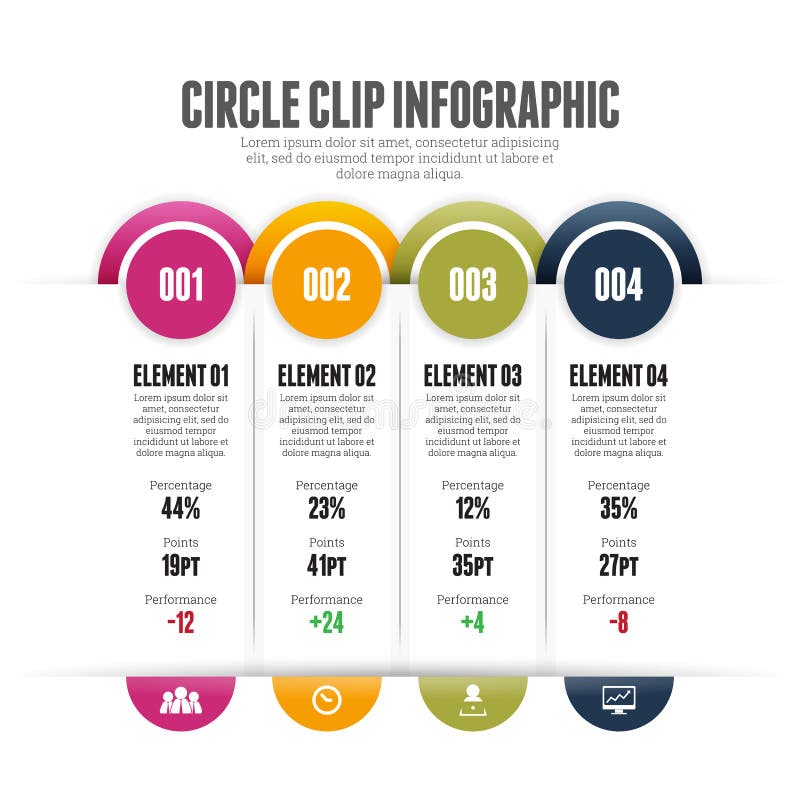 CIRCLE CLIP INFOGRAPHIC

Lorem ipsum dolor sit amet, consectetur adipisicing elit, sed do eiusmod tempor incididunt ut labore et dolore magna aliqua.

001

ELEMENT 01

Lorem ipsum dolor sit amet, consectetur adipisicing elit, sed do eiusmod tempor incididunt ut labore et dolore magna aliqua.

Percentage
44%

Points
19PT

Performance
-12

002

ELEMENT 02

Lorem ipsum dolor sit amet, consectetur adipisicing elit, sed do eiusmod tempor incididunt ut labore et dolore magna aliqua.

Percentage
23%

Points
41PT

Performance
+24

003

ELEMENT 03

Lorem ipsum dolor sit amet, consectetur adipisicing elit, sed do eiusmod tempor incididunt ut labore et dolore magna aliqua.

Percentage
12%

Points
35PT

Performance
+4

004

ELEMENT 04

Lorem ipsum dolor sit amet, consectetur adipisicing elit, sed do eiusmod tempor incididunt ut labore et dolore magna aliqua.

Percentage
35%

Points
27PT

Performance
-8