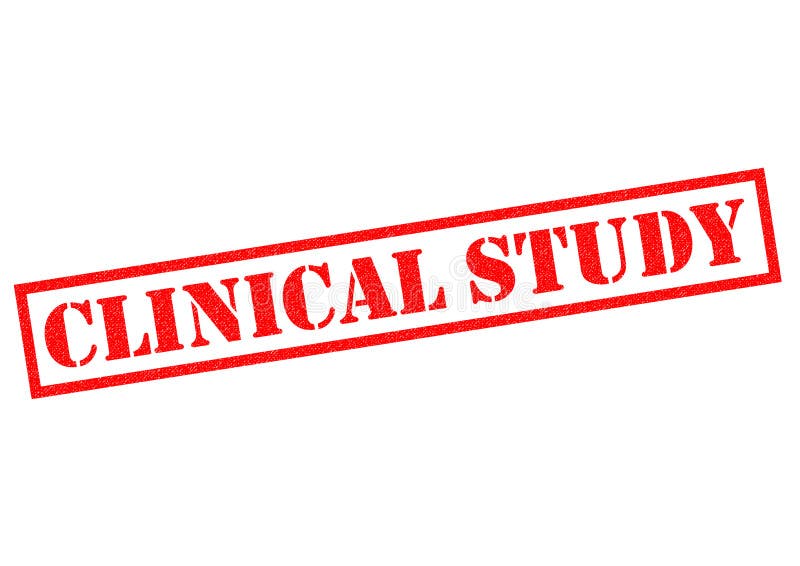 CLINICAL STUDY