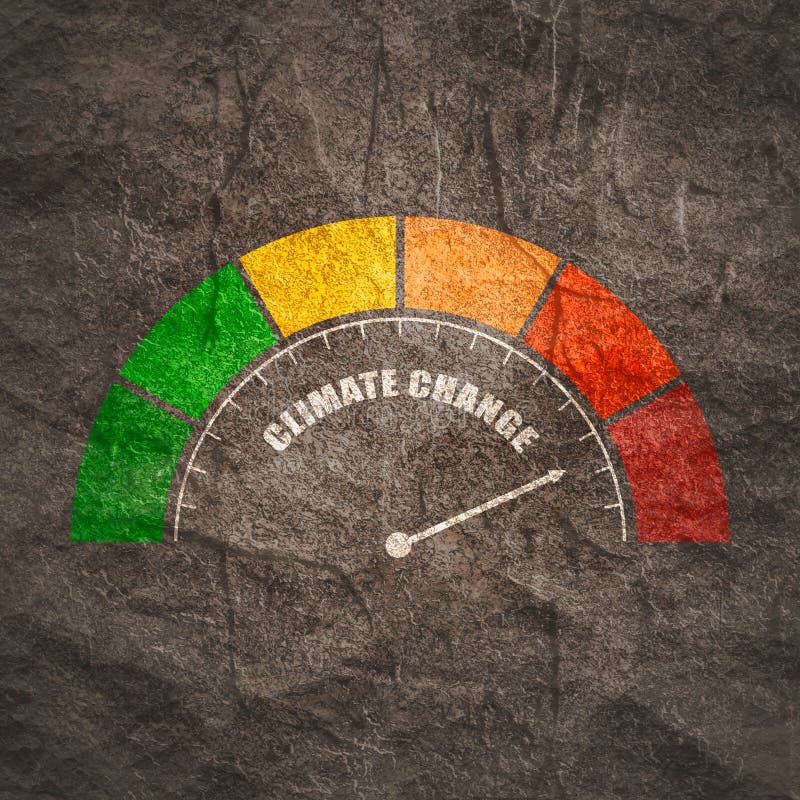 CLIMATE CHANGE