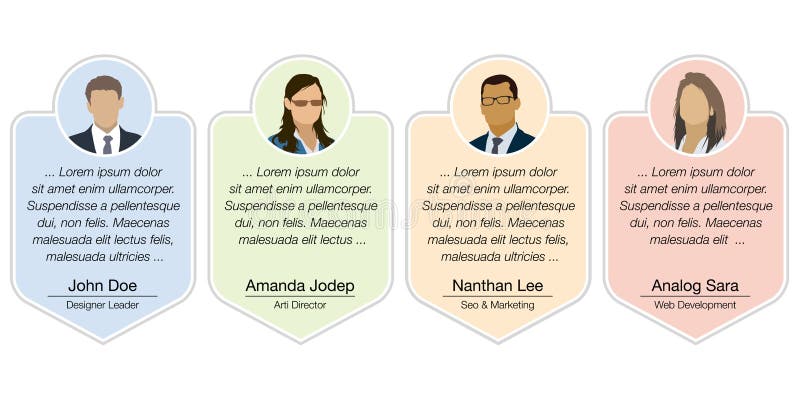 ... Lorem ipsum dolor sit amet enim ullamcorper. Suspendisse a pellentesque dui, non felis. Maecenas malesuada elit lectus felis, malesuada ultricies ...

John Doe
Designer Leader

... Lorem ipsum dolor sit amet enim ullamcorper. Suspendisse a pellentesque dui, non felis. Maecenas malesuada elit lectus ...

Amanda Jodep
Arti Director

... Lorem ipsum dolor sit amet enim ullamcorper. Suspendisse a pellentesque dui, non felis. Maecenas malesuada elit lectus felis, malesuada ultricies ...

Nanthan Lee
Seo & Marketing

... Lorem ipsum dolor sit amet enim ullamcorper. Suspendisse a pellentesque dui, non felis. Maecenas malesuada elit ...

Analog Sara
Web Development