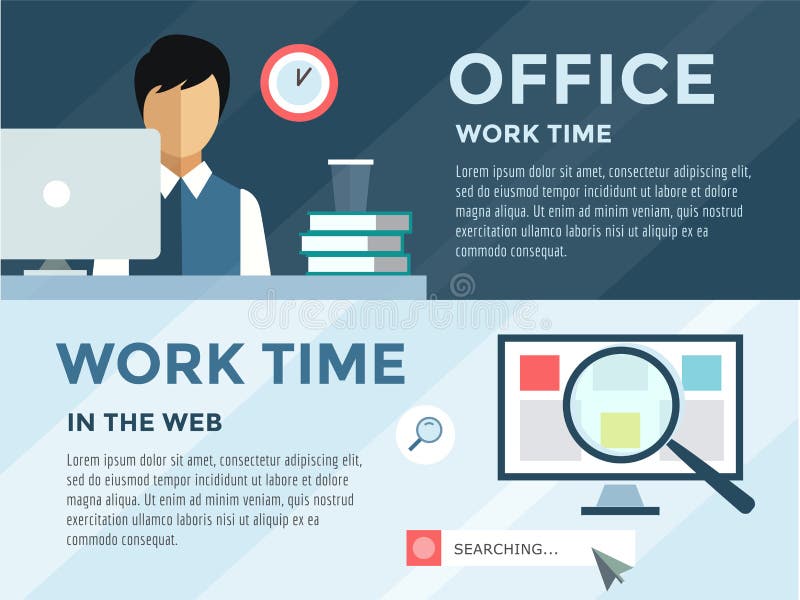 OFFICE
WORK TIME

Lorem ipsum dolor sit amet, consectetur adipiscing elit, sed do eiusmod tempor incididunt ut labore et dolore magna aliqua. Ut enim ad minim veniam, quis nostrud exercitation ullamco laboris nisi ut aliquip ex ea commodo consequat.

dreamstime

WORK TIME
IN THE WEB

Lorem ipsum dolor sit amet, consectetur adipiscing elit, sed do eiusmod tempor incididunt ut labore et dolore magna aliqua. Ut enim ad minim veniam, quis nostrud exercitation ullamco laboris nisi ut aliquip ex ea commodo consequat.

SEARCHING...