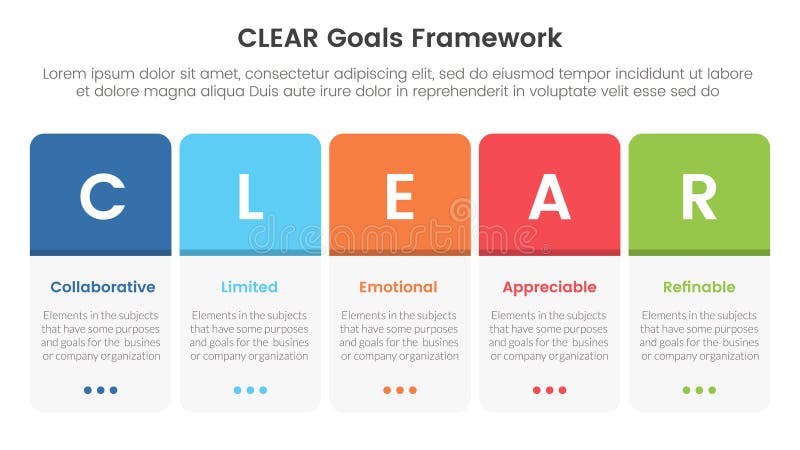 CLEAR Goals Framework

Lorem ipsum dolor sit amet, consectetur adipiscing elit, sed do eiusmod tempor incididunt ut labore et dolore magna aliqua Duis aute irure dolor in reprehenderit in voluptate velit esse sed do

C

Collaborative

Elements in the subjects that have some purposes and goals for the busines or company organization

L

Limited

Elements in the subjects that have some purposes and goals for the busines or company organization

E

Emotional

Elements in the subjects that have some purposes and goals for the busines or company organization

A

Appreciable

Elements in the subjects that have some purposes and goals for the busines or company organization

R

Refinable

Elements in the subjects that have some purposes and goals for the busines or company organization

dreamstime