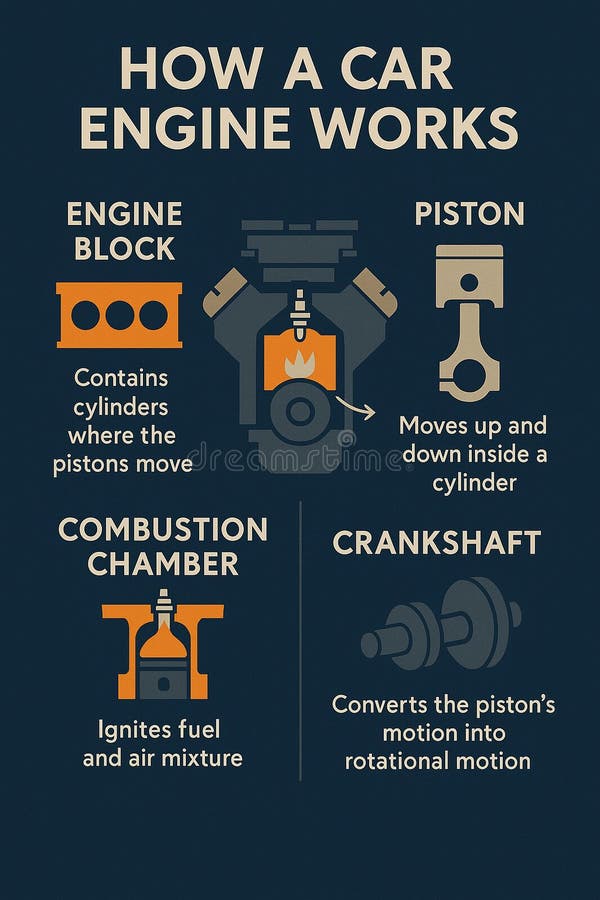 HOW A CAR ENGINE WORKS

ENGINE BLOCK

Contains cylinders where the pistons move

PISTON

Moves up and down inside a cylinder

dreamstime

COMBUSTION CHAMBER

Ignites fuel and air mixture

CRANKSHAFT

Converts the piston's motion into rotational motion