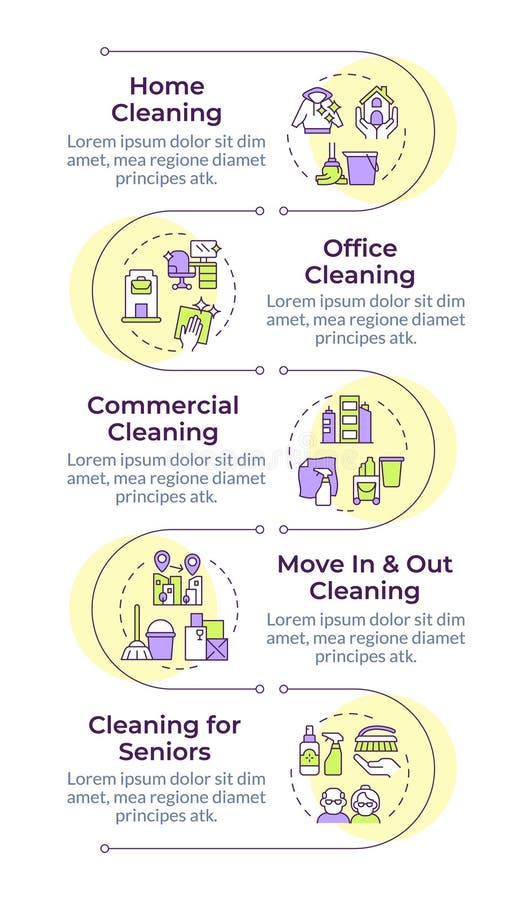 Home Cleaning
Lorem ipsum dolor sit dim amet, mea regione diamet principes atk.

Office Cleaning
Lorem ipsum dolor sit dim amet, mea regione diamet principes atk.

Commercial Cleaning
Lorem ipsum dolor sit dim amet, mea regione diamet principes atk.

Move In & Out Cleaning
Lorem ipsum dolor sit dim amet, mea regione diamet principes atk.

Cleaning for Seniors
Lorem ipsum dolor sit dim amet, mea regione diamet principes atk.