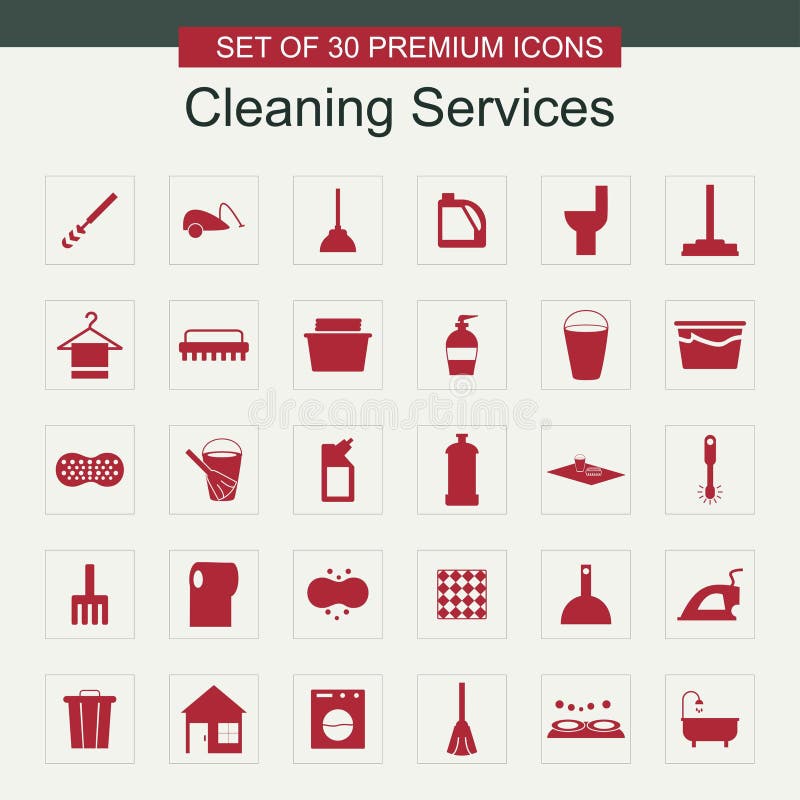 SET OF 30 PREMIUM ICONS

Cleaning Services

dreamstime