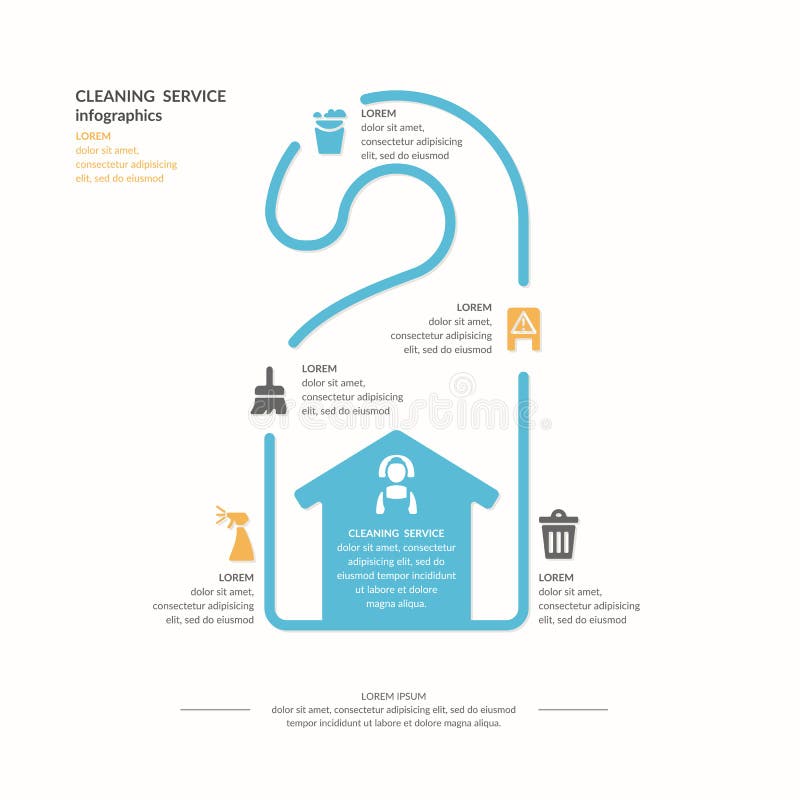 CLEANING SERVICE
infographics
LOREM
dolor sit amet, consectetur adipisicing elit, sed do eiusmod

LOREM
dolor sit amet, consectetur adipisicing elit, sed do eiusmod

LOREM
dolor sit amet, consectetur adipisicing elit, sed do eiusmod

LOREM
dolor sit amet, consectetur adipisicing elit, sed do eiusmod

dreamstime

CLEANING SERVICE
dolor sit amet, consectetur adipisicing elit, sed do eiusmod tempor incididunt ut labore et dolore magna aliqua.

LOREM
dolor sit amet, consectetur adipisicing elit, sed do eiusmod

LOREM
dolor sit amet, consectetur adipisicing elit, sed do eiusmod

LOREM IPSUM
dolor sit amet, consectetur adipisicing elit, sed do eiusmod tempor incididunt ut labore et dolore magna aliqua.