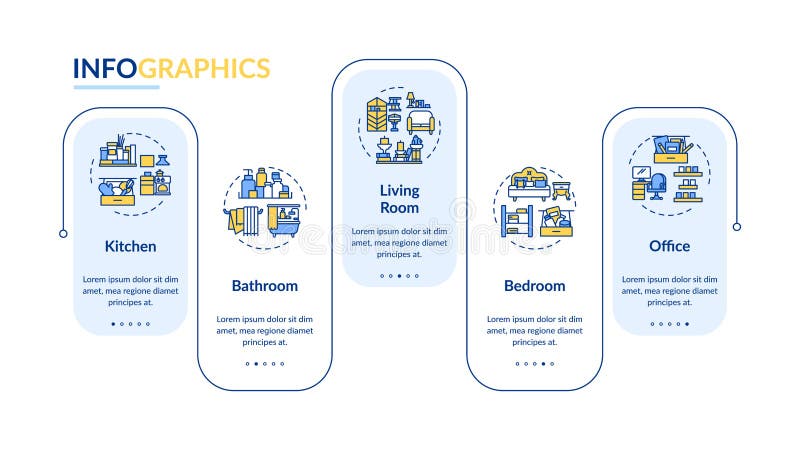 INFOGRAPHICS

Kitchen

Lorem ipsum dolor sit dim amet, mea regione diamet principes at.

Bathroom

Lorem ipsum dolor sit dim amet, mea regione diamet principes at.

Living Room

Lorem ipsum dolor sit dim amet, mea regione diamet principes at.

Bedroom

Lorem ipsum dolor sit dim amet, mea regione diamet principes at.

Office

Lorem ipsum dolor sit dim amet, mea regione diamet principes at.