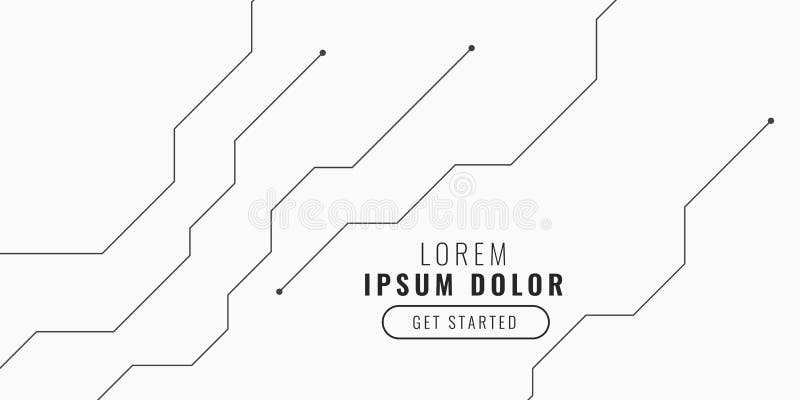 dreamstime

LOREM
IPSUM DOLOR

GET STARTED