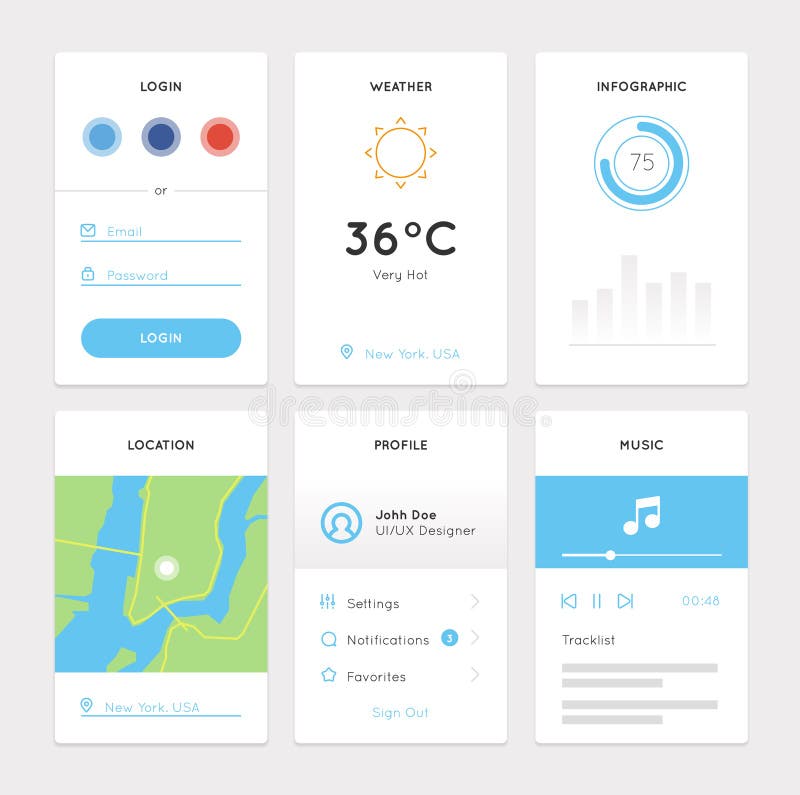 LOGIN

or

Email

Password

LOGIN

WEATHER

36°C

Very Hot

New York, USA

INFOGRAPHIC

75

dreamstime

LOCATION

New York, USA

PROFILE

Johh Doe
UI/UX Designer

Settings

Notifications 3

Favorites

Sign Out

MUSIC

00:48

Tracklist