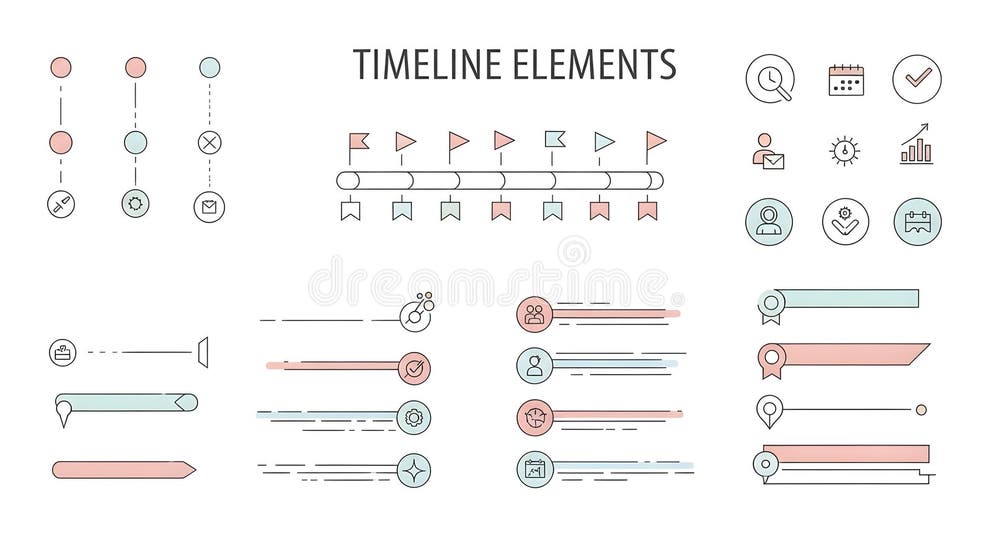 TIMELINE ELEMENTS

dreamstime