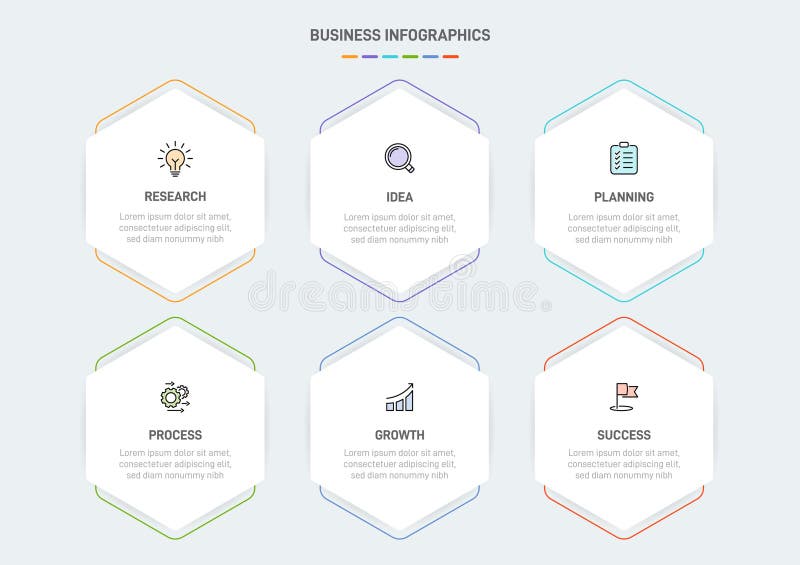 BUSINESS INFOGRAPHICS

RESEARCH
Lorem ipsum dolor sit amet, consectetuer adipiscing elit, sed diam nonummy nibh

IDEA
Lorem ipsum dolor sit amet, consectetuer adipiscing elit, sed diam nonummy nibh

PLANNING
Lorem ipsum dolor sit amet, consectetuer adipiscing elit, sed diam nonummy nibh

dreamstime

PROCESS
Lorem ipsum dolor sit amet, consectetuer adipiscing elit, sed diam nonummy nibh

GROWTH
Lorem ipsum dolor sit amet, consectetuer adipiscing elit, sed diam nonummy nibh

SUCCESS
Lorem ipsum dolor sit amet, consectetuer adipiscing elit, sed diam nonummy nibh