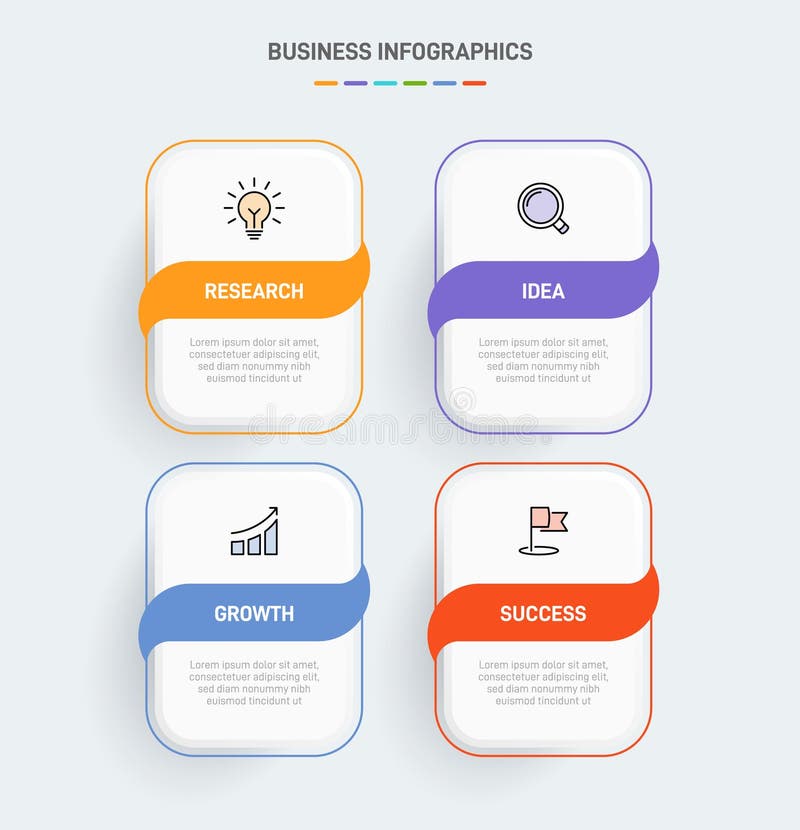 BUSINESS INFOGRAPHICS

RESEARCH

Lorem ipsum dolor sit amet, consectetuer adipiscing elit, sed diam nonummy nibh euismod tincidunt ut

IDEA

Lorem ipsum dolor sit amet, consectetuer adipiscing elit, sed diam nonummy nibh euismod tincidunt ut

dreamstime

GROWTH

Lorem ipsum dolor sit amet, consectetuer adipiscing elit, sed diam nonummy nibh euismod tincidunt ut

SUCCESS

Lorem ipsum dolor sit amet, consectetuer adipiscing elit, sed diam nonummy nibh euismod tincidunt ut