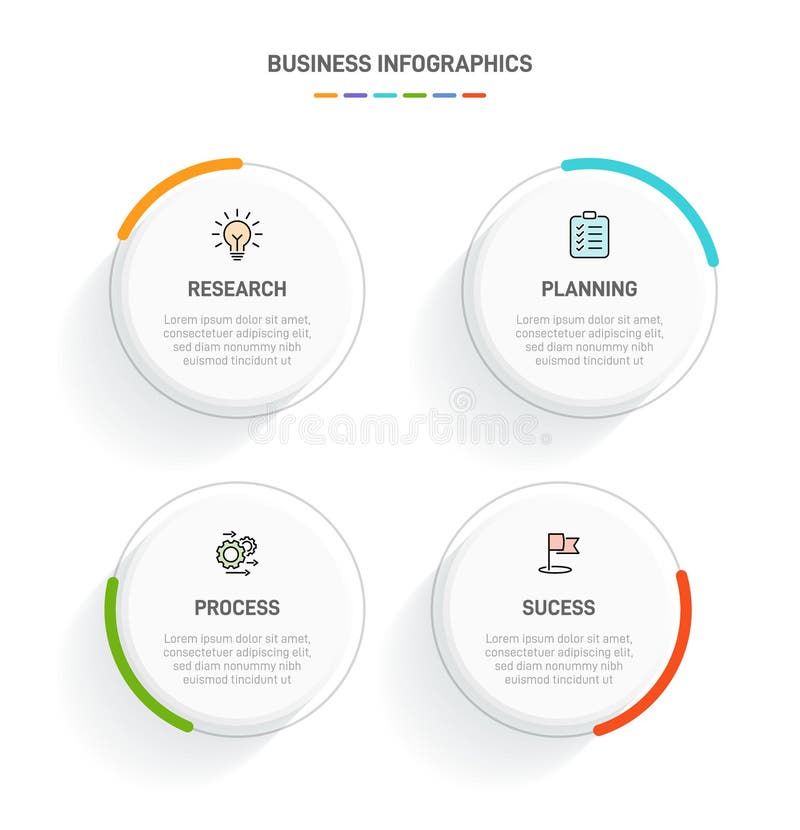 BUSINESS INFOGRAPHICS

RESEARCH

Lorem ipsum dolor sit amet, consectetuer adipiscing elit, sed diam nonummy nibh euismod tincidunt ut

PLANNING

Lorem ipsum dolor sit amet, consectetuer adipiscing elit, sed diam nonummy nibh euismod tincidunt ut

dreamstime

PROCESS

Lorem ipsum dolor sit amet, consectetuer adipiscing elit, sed diam nonummy nibh euismod tincidunt ut

SUCESS

Lorem ipsum dolor sit amet, consectetuer adipiscing elit, sed diam nonummy nibh euismod tincidunt ut