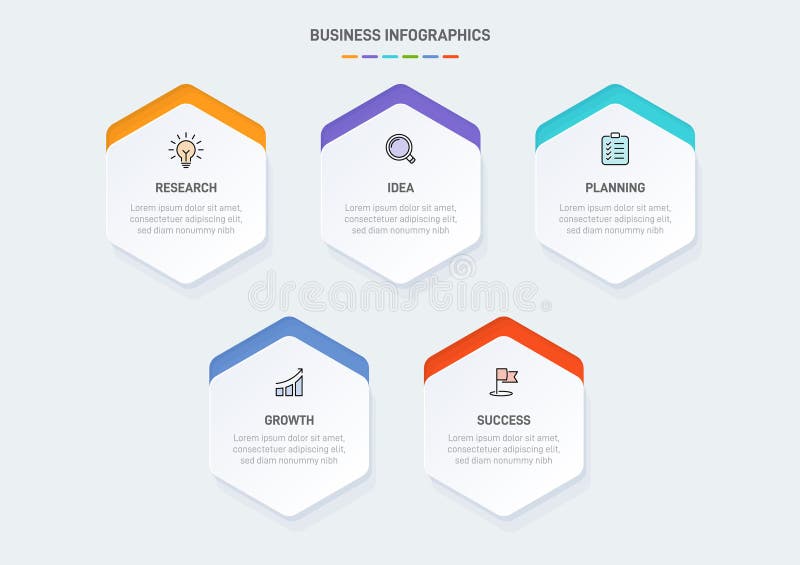 BUSINESS INFOGRAPHICS

RESEARCH

Lorem ipsum dolor sit amet, consectetuer adipiscing elit, sed diam nonummy nibh

IDEA

Lorem ipsum dolor sit amet, consectetuer adipiscing elit, sed diam nonummy nibh

PLANNING

Lorem ipsum dolor sit amet, consectetuer adipiscing elit, sed diam nonummy nibh

dreamstime

GROWTH

Lorem ipsum dolor sit amet, consectetuer adipiscing elit, sed diam nonummy nibh

SUCCESS

Lorem ipsum dolor sit amet, consectetuer adipiscing elit, sed diam nonummy nibh