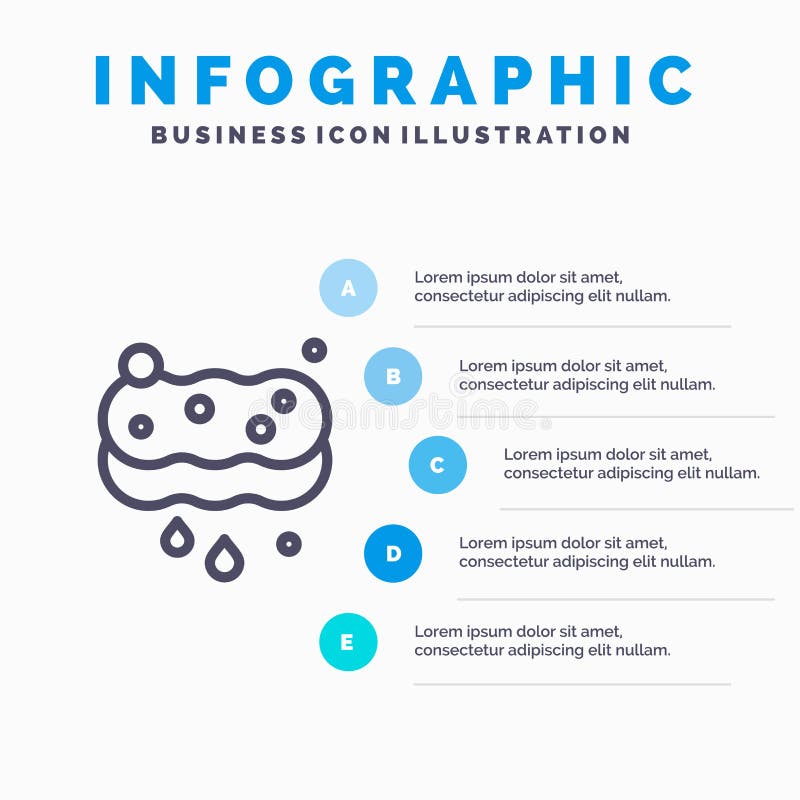 INFOGRAPHIC
BUSINESS ICON ILLUSTRATION

A
Lorem ipsum dolor sit amet, consectetur adipiscing elit nullam.

B
Lorem ipsum dolor sit amet, consectetur adipiscing elit nullam.

C
Lorem ipsum dolor sit amet, consectetur adipiscing elit nullam.

D
Lorem ipsum dolor sit amet, consectetur adipiscing elit nullam.

E
Lorem ipsum dolor sit amet, consectetur adipiscing elit nullam.

dreamstime