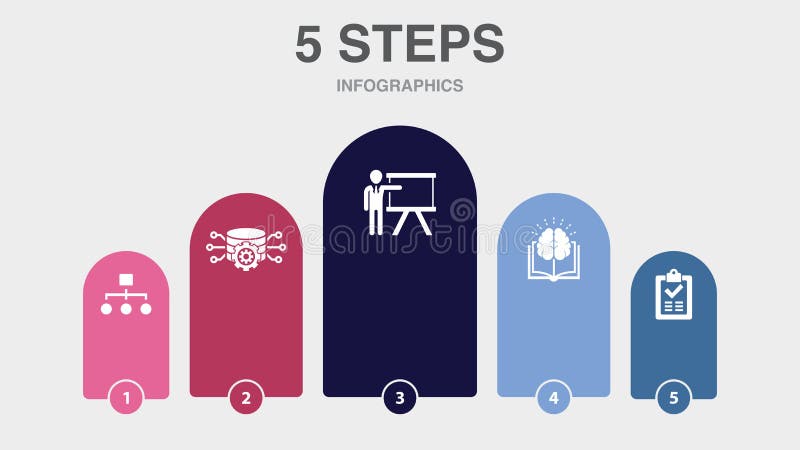 5 STEPS

INFOGRAPHICS

dreamstime

1

2

3

4

5