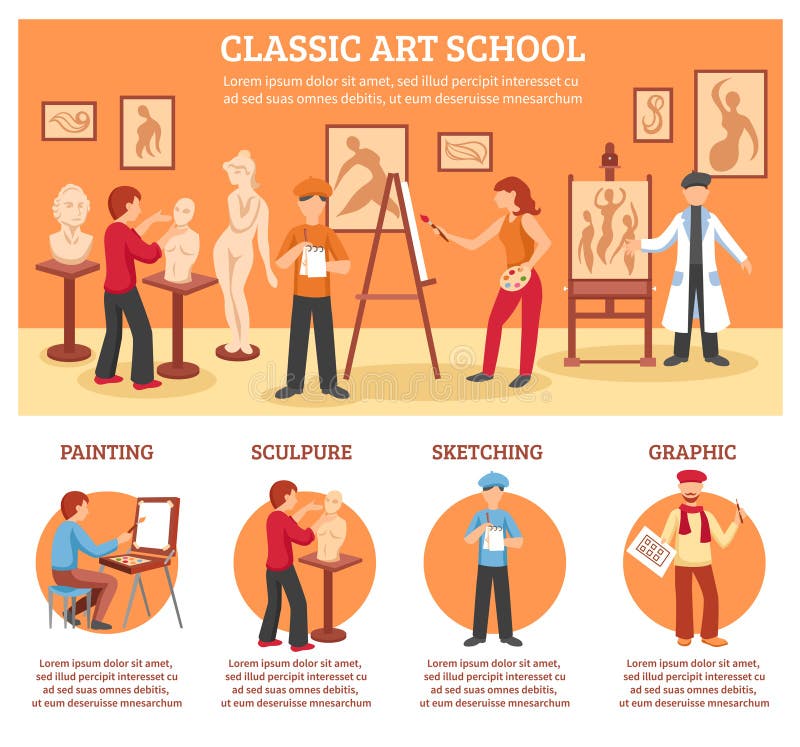 CLASSIC ART SCHOOL

Lorem ipsum dolor sit amet, sed illud percipit interesset cu ad sed suas omnes debitis, ut eum deseruisse mnesarchum

PAINTING

Lorem ipsum dolor sit amet, sed illud percipit interesset cu ad sed suas omnes debitis, ut eum deseruisse mnesarchum

SCULPURE

Lorem ipsum dolor sit amet, sed illud percipit interesset cu ad sed suas omnes debitis, ut eum deseruisse mnesarchum

SKETCHING

Lorem ipsum dolor sit amet, sed illud percipit interesset cu ad sed suas omnes debitis, ut eum deseruisse mnesarchum

GRAPHIC

Lorem ipsum dolor sit amet, sed illud percipit interesset cu ad sed suas omnes debitis, ut eum deseruisse mnesarchum