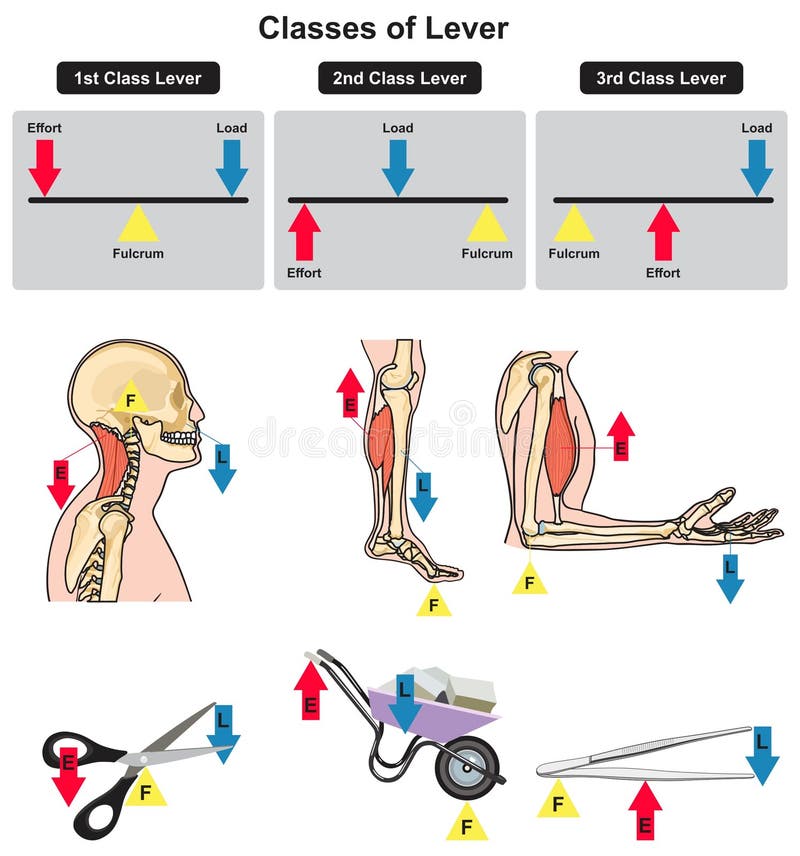 Classes of Lever

1st Class Lever

Effort

Load

Fulcrum

2nd Class Lever

Load

Effort

Fulcrum

3rd Class Lever

Load

Fulcrum

Effort

F

E

L

E

L

F

E

F

L

dreamstime

L

E

F

E

L

F

L

F

E