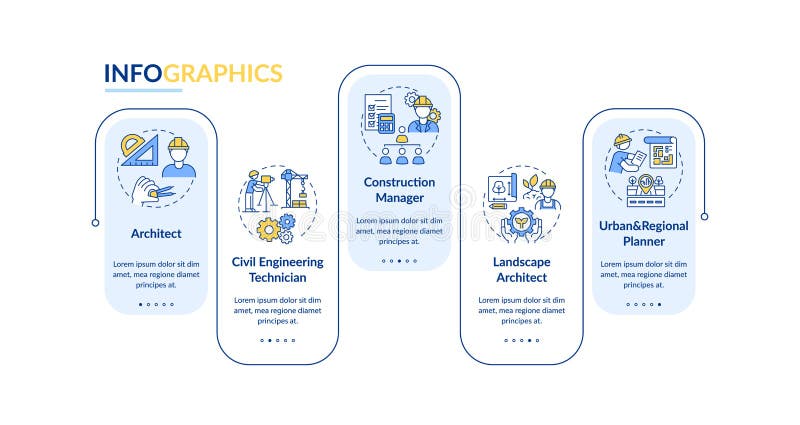 INFOGRAPHICS

Architect

Lorem ipsum dolor sit dim amet, mea regione diamet principes at.

Civil Engineering Technician

Lorem ipsum dolor sit dim amet, mea regione diamet principes at.

Construction Manager

Lorem ipsum dolor sit dim amet, mea regione diamet principes at.

Landscape Architect

Lorem ipsum dolor sit dim amet, mea regione diamet principes at.

Urban&Regional Planner

Lorem ipsum dolor sit dim amet, mea regione diamet principes at.