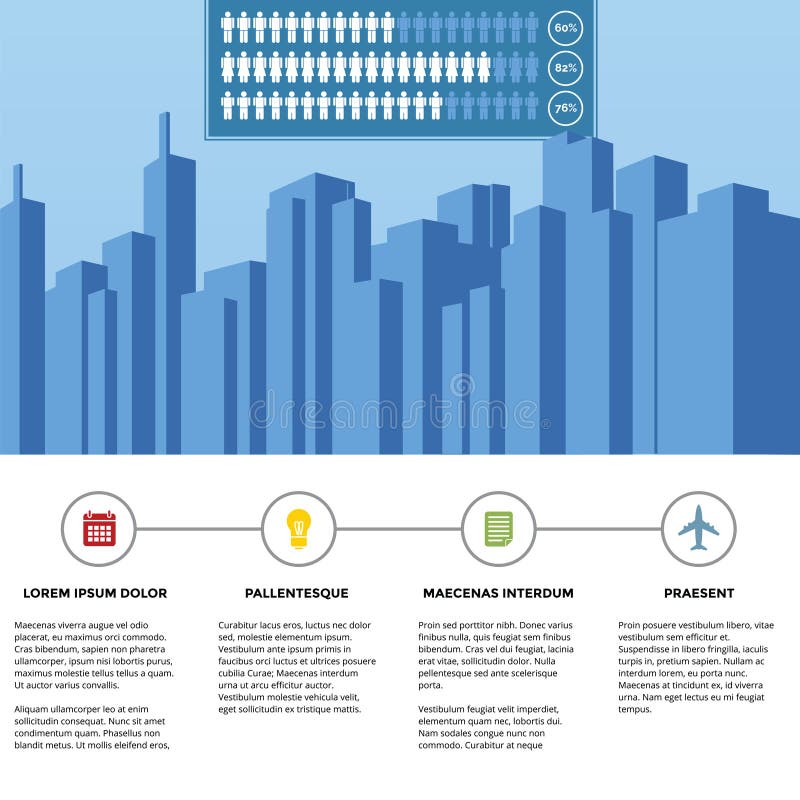 60%

82%

76%

dreamstime

LOREM IPSUM DOLOR

Maecenas viverra augue vel odio placerat, eu maximus orci commodo. Cras bibendum, sapien non pharetra ullamcorper, ipsum nisi lobortis purus, maximus molestie tellus tellus a quam. Ut auctor varius convallis.

Aliquam ullamcorper leo at enim sollicitudin consequat. Nunc sit amet condimentum quam. Phasellus non blandit metus. Ut mollis eleifend eros,

PALLENTESQUE

Curabitur lacus eros, luctus nec dolor sed, molestie elementum ipsum. Vestibulum ante ipsum primis in faucibus orci luctus et ultrices posuere cubilia Curae; Maecenas interdum urna ut arcu efficitur auctor. Vestibulum molestie vehicula velit, eget sollicitudin ex tristique mattis.

MAECENAS INTERDUM

Proin sed porttitor nibh. Donec varius finibus nulla, quis feugiat sem finibus bibendum. Cras vel dui feugiat, lacinia erat vitae, sollicitudin dolor. Nulla pellentesque sed ante scelerisque porta.

Vestibulum feugiat velit imperdiet, elementum quam nec, lobortis dui. Nam sodales congue nunc non commodo. Curabitur at neque

PRAESENT

Proin posuere vestibulum libero, vitae vestibulum sem efficitur et. Suspendisse in libero fringilla, iaculis turpis in, pretium sapien. Nullam ac interdum lorem, eu porta nunc. Maecenas at tincidunt ex, id viverra urna. Nam eget lectus eu mi feugiat tempus.